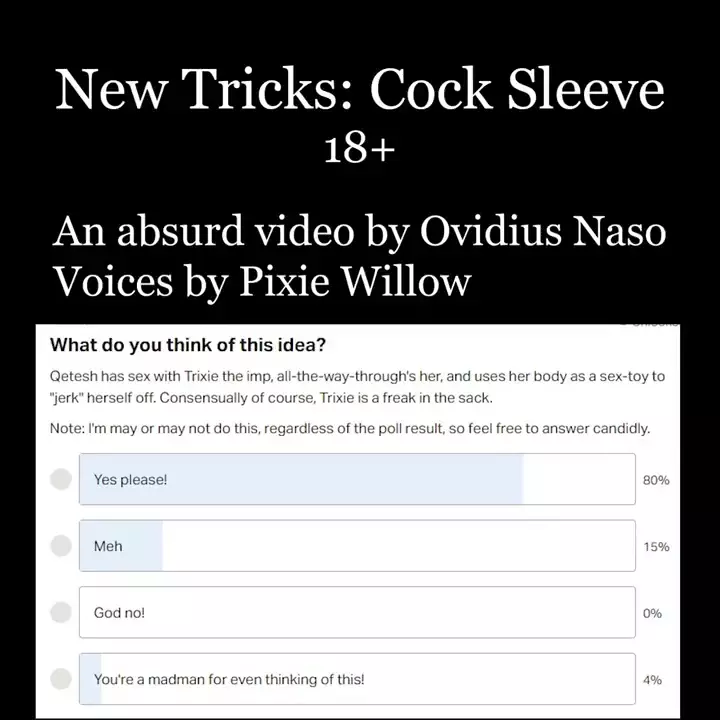 New Tricks: Cock Sleeve
18+

An absurd video by Ovidius Naso
Voices by Pixie Willow

What do you think of this idea?

Qetesh has sex with Trixie the imp, all-the-way-through's her, and uses her body as a sex-toy to "jerk" herself off. Consensually of course, Trixie is a freak in the sack.

Note: I'm may or may not do this, regardless of the poll result, so feel free to answer candidly.

Yes please! 80%

Meh 15%

God no! 0%

You're a madman for even thinking of this! 4%